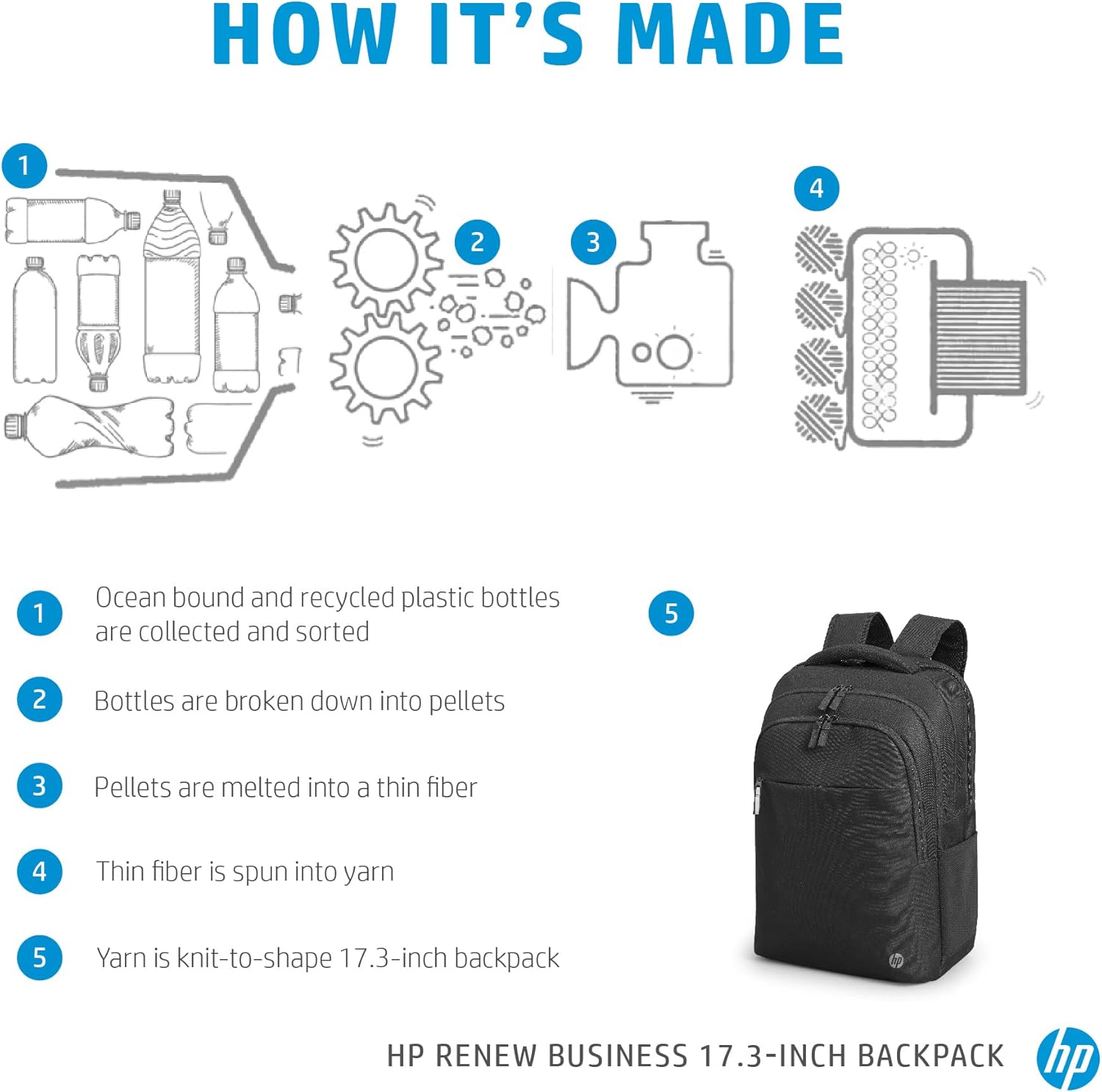 HOW IT'S MADE

1

2

3

4

1 Ocean bound and recycled plastic bottles are collected and sorted

2 Bottles are broken down into pellets

3 Pellets are melted into a thin fiber

4 Thin fiber is spun into yarn

5 Yarn is knit-to-shape 17.3-inch backpack

5

hp

HP RENEW BUSINESS 17.3-INCH BACKPACK

hp